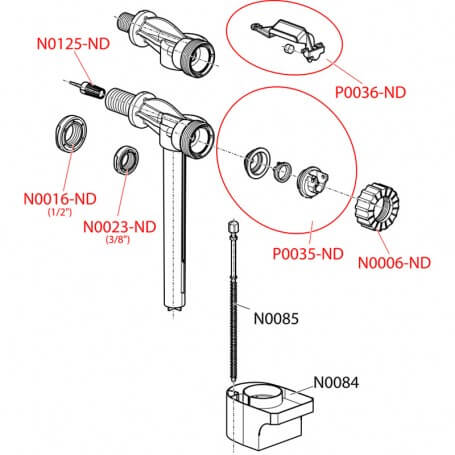 N0125-ND

P0036-ND

N0016-ND
(1/2")

N0023-ND
(3/8")

P0035-ND

N0006-ND

N0085

N0084