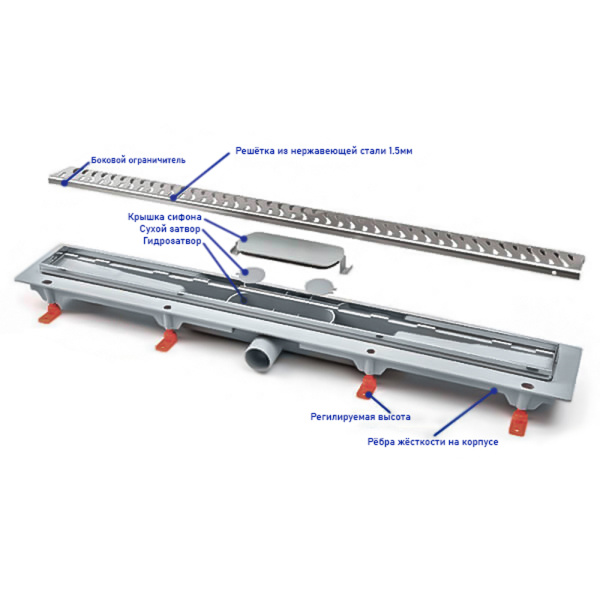 Боковой ограничитель

Решётка из нержавеющей стали 1.5мм

Крышка сифона
Сухой затвор
Гидрозатвор

Регилируемая высота

Рёбра жёсткости на корпусе